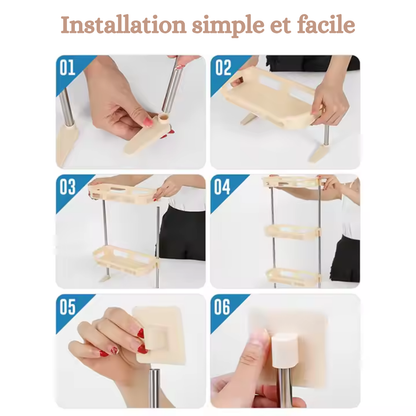 Installation simple et facile

01

02

03

04

05

06