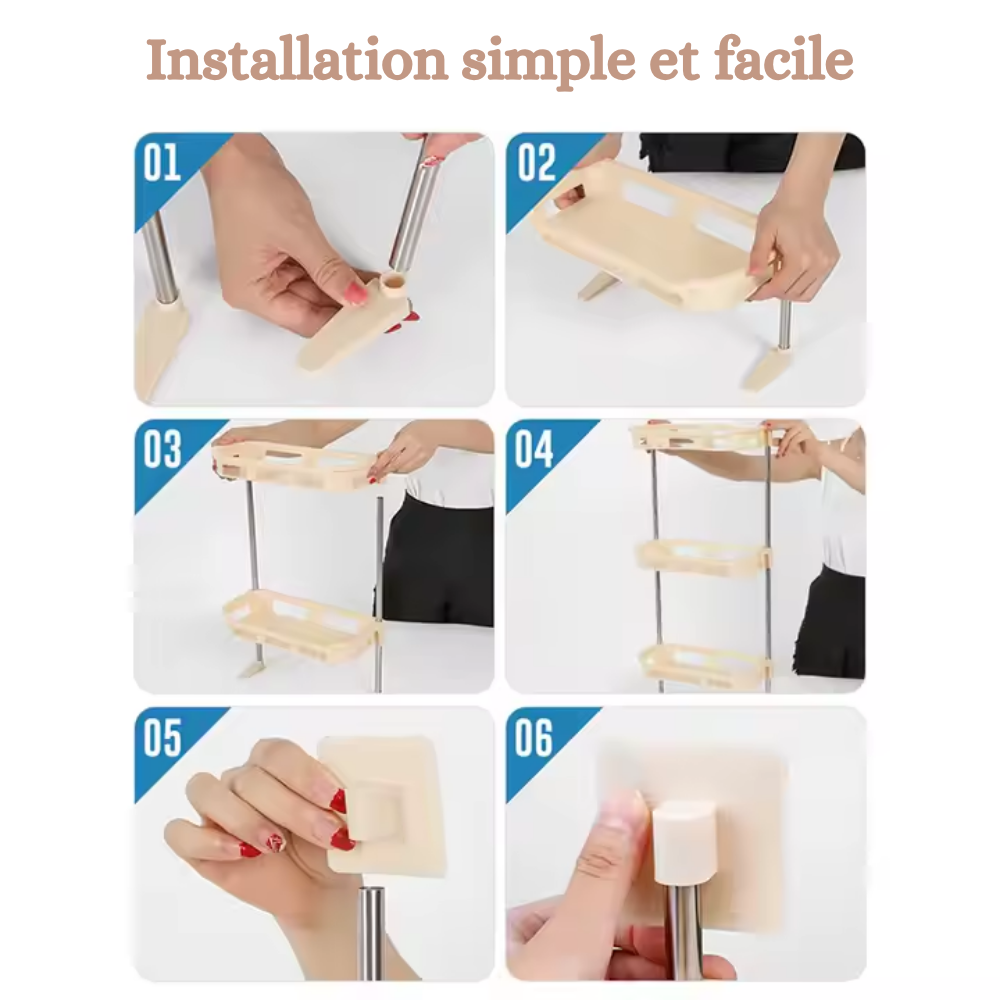 Installation simple et facile

01

02

03

04

05

06